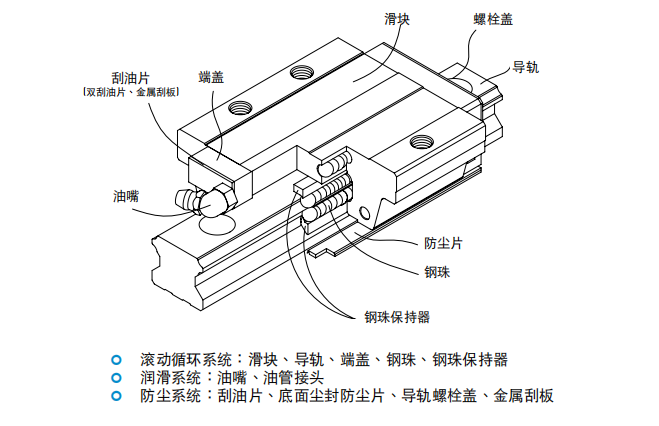 滑块

螺栓盖

导轨

刮油片
［双刮油片、金属刮板］

端盖

油嘴

防尘片

钢珠

钢珠保持器

滚动循环系统：滑块、导轨、端盖、钢珠、钢珠保持器
润滑系统：油嘴、油管接头
防尘系统：刮油片、底面尘封防尘片、导轨螺栓盖、金属刮板